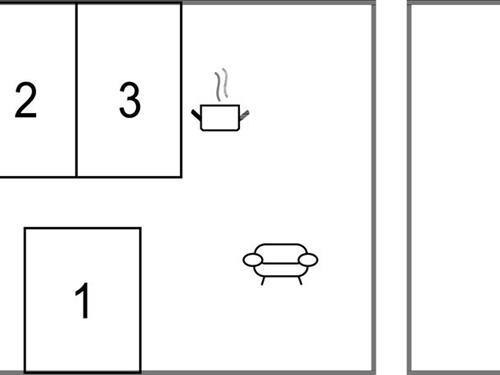 2
3
1