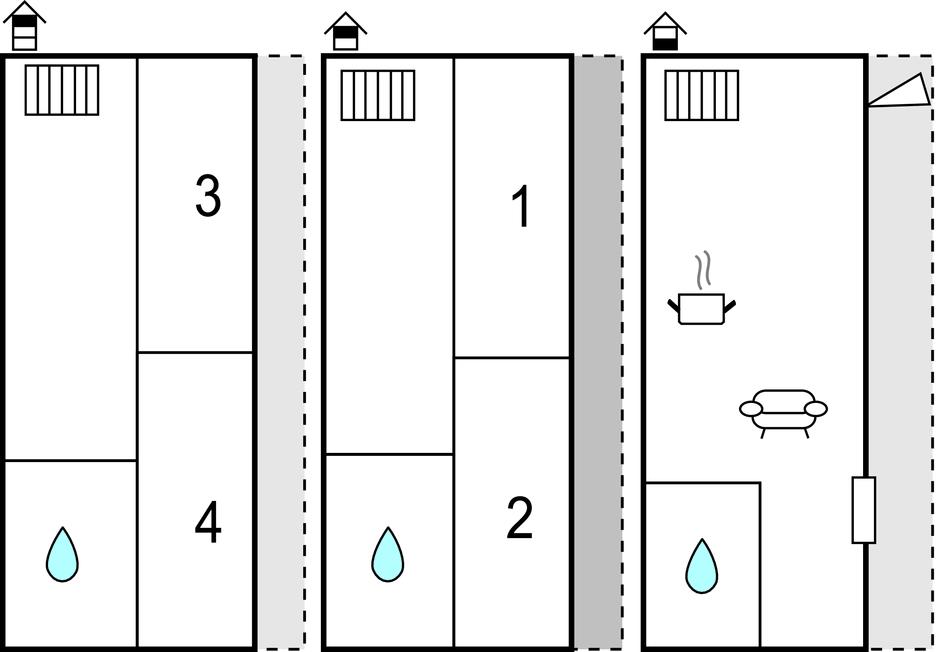 3

4

1

2