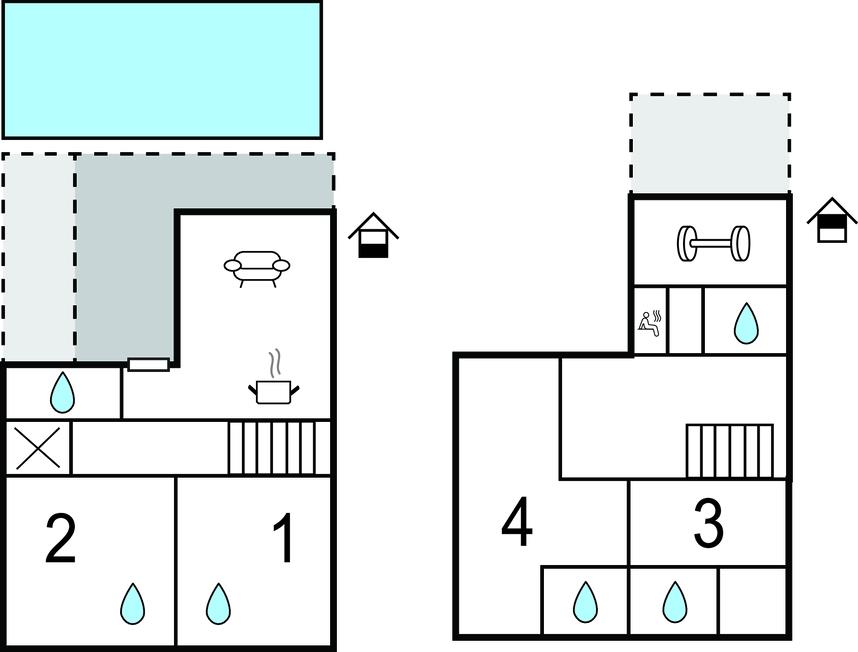 2
1
4
3