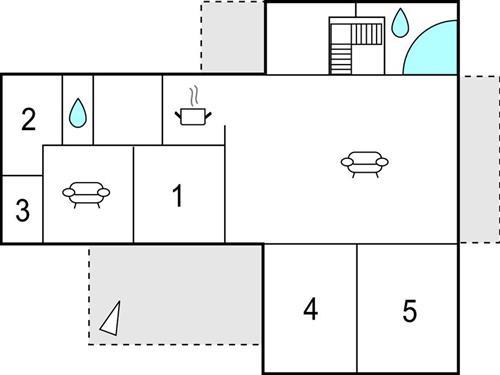 2
3
1
4
5