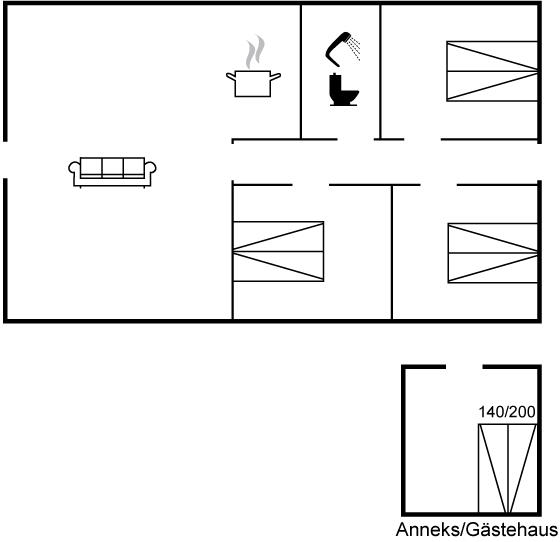 140/200

Anneks/Gästehaus