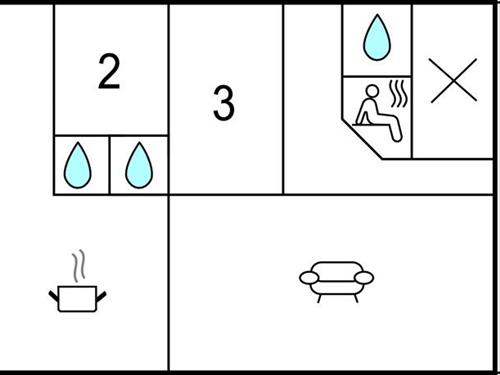 2

3