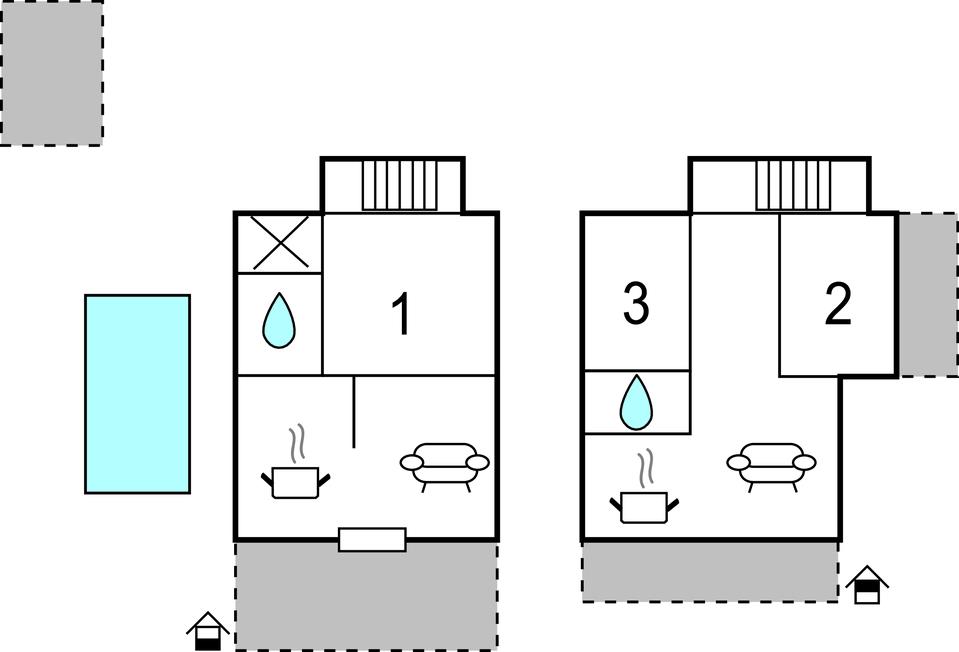 1

3

2