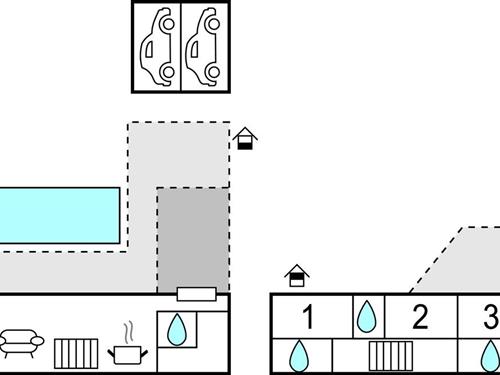 1
2
3