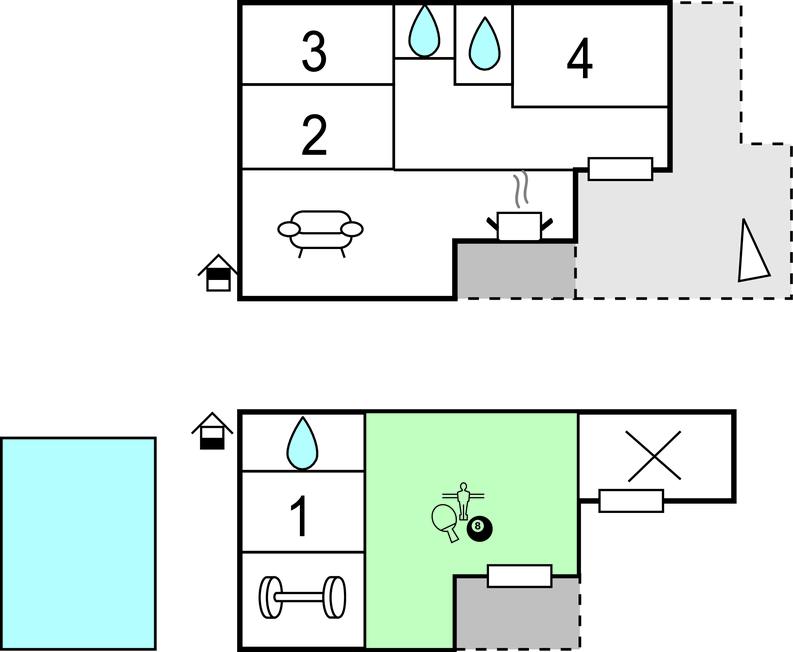 3
4
2
1
8