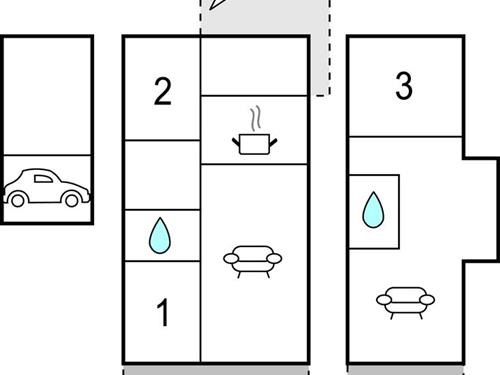 2
1
3