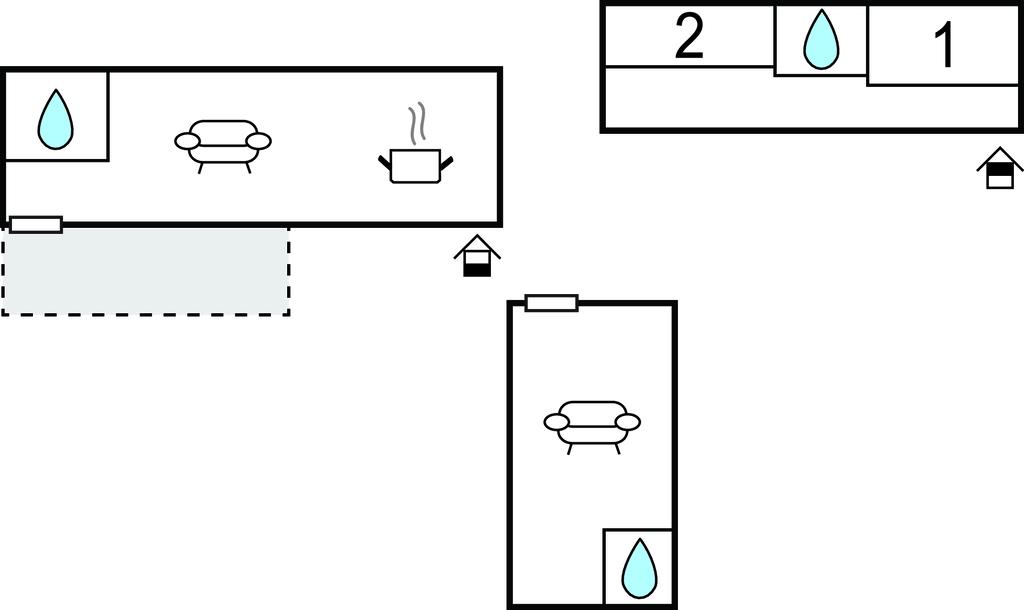 2
1