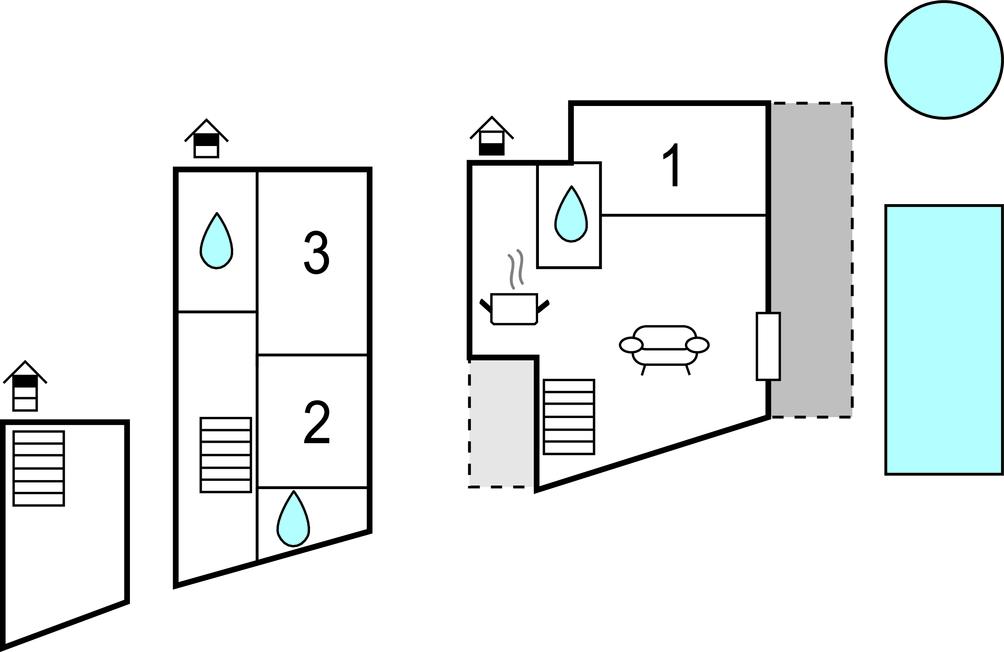 3
2
1