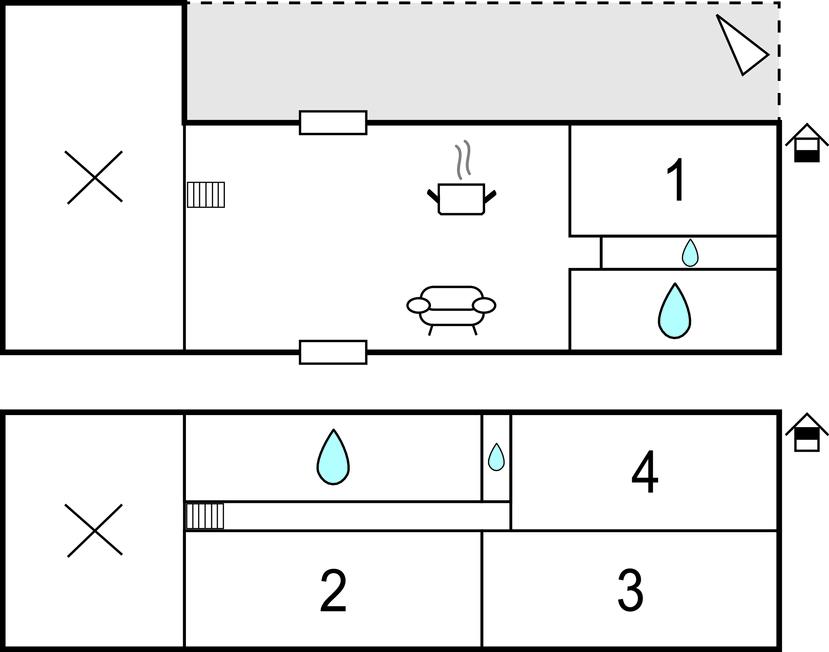 1

4

2

3