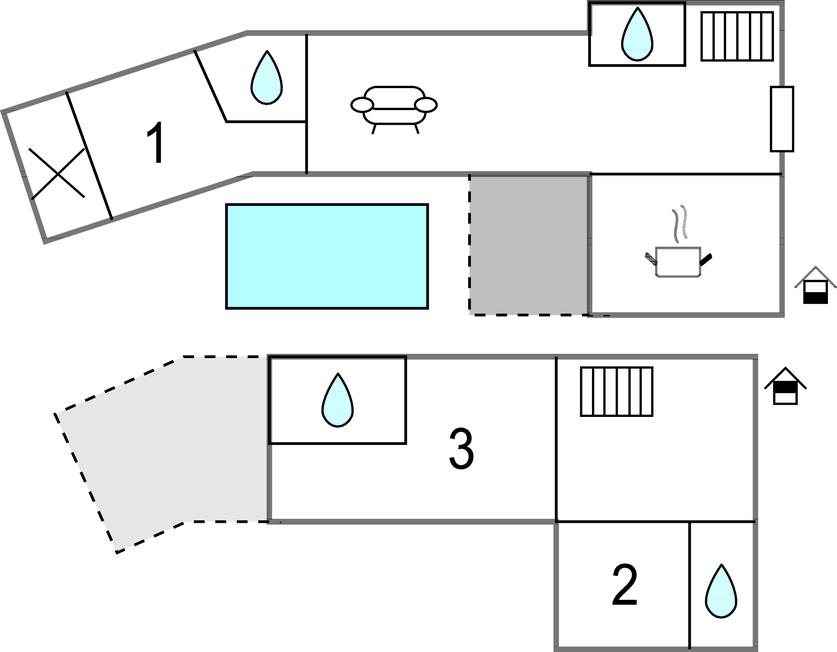 1

3

2