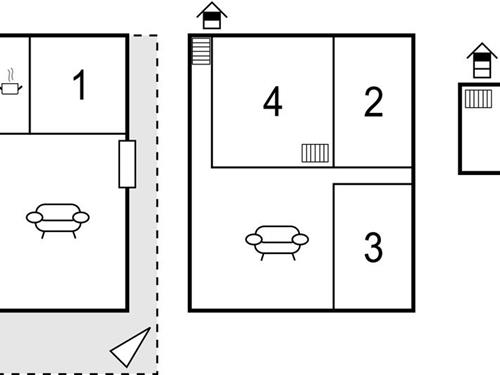 1

4

2

3