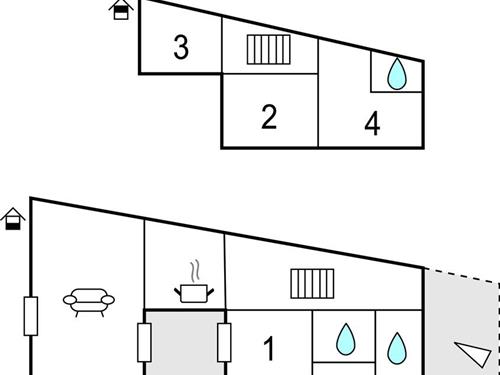 3
2
4
1