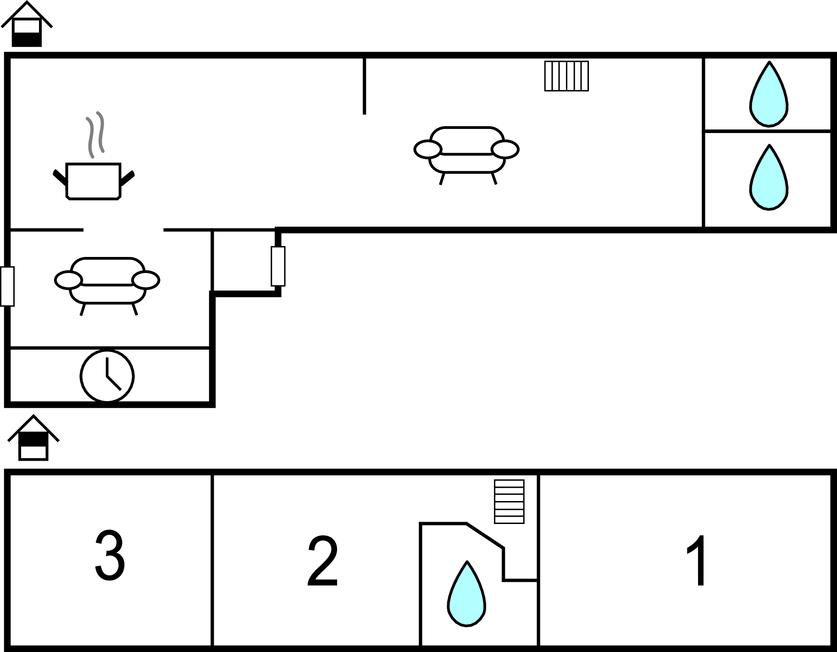 3

2

1