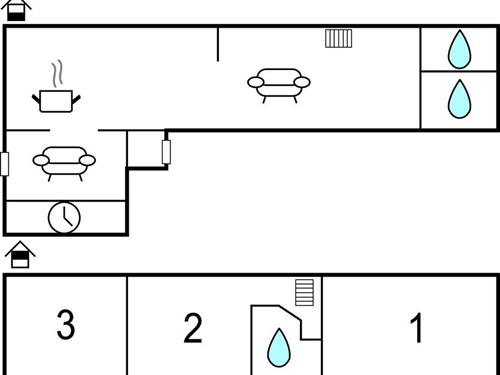 3

2

1