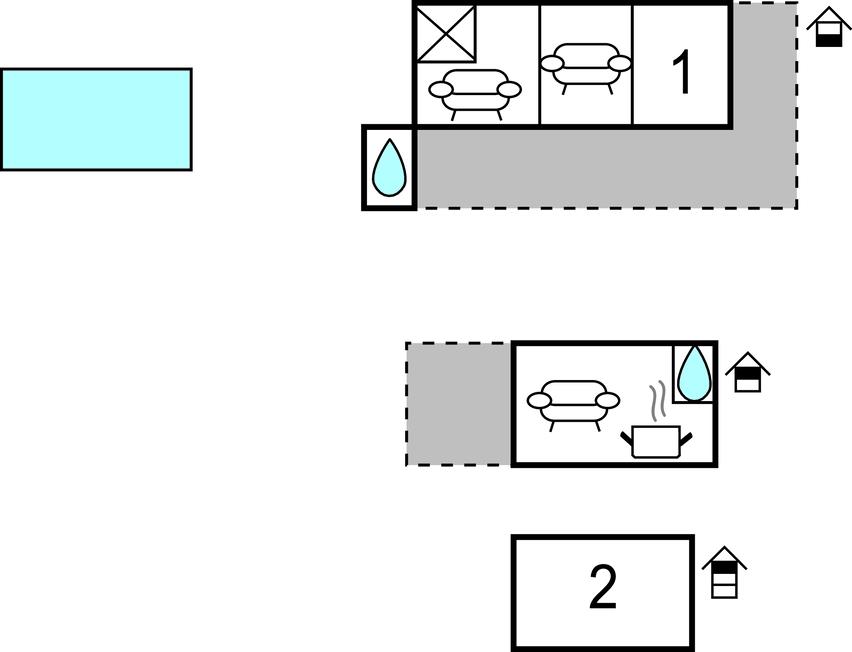 1

2