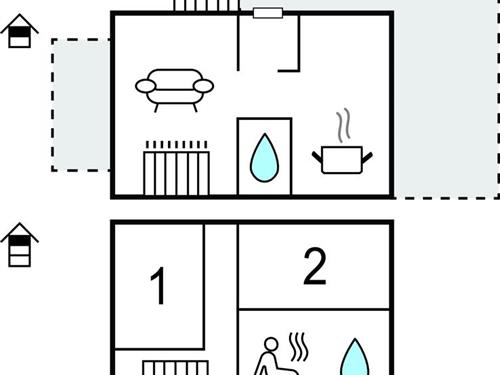 1

2