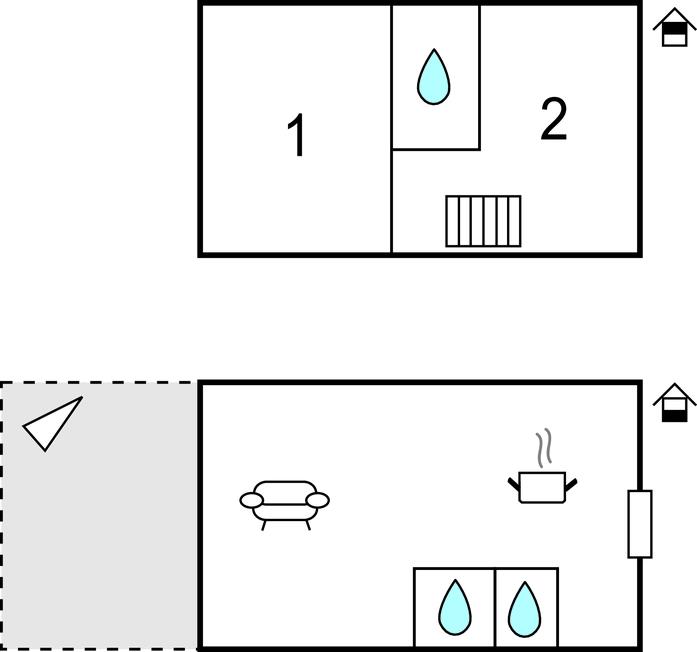 1
2