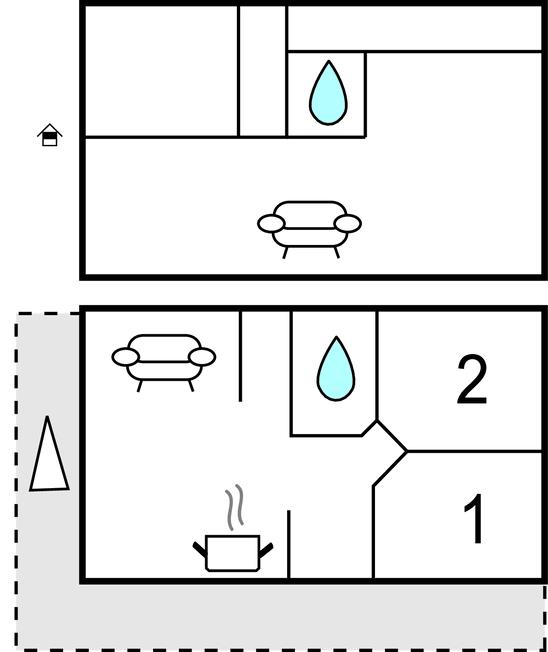 2

1