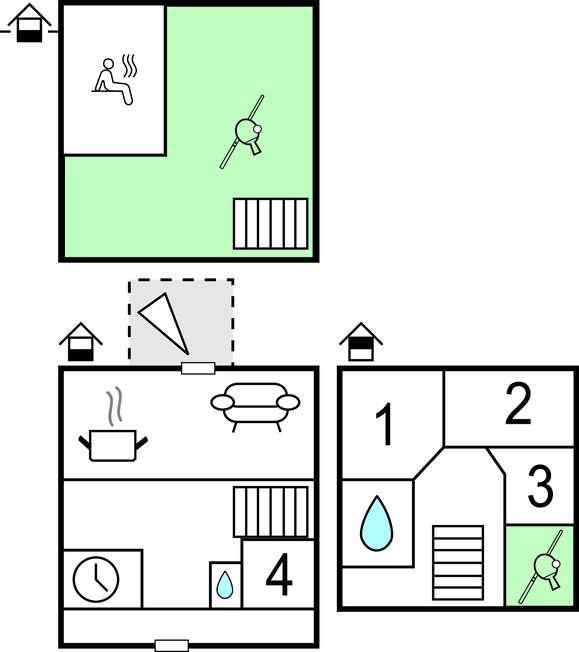 1

2

3

4