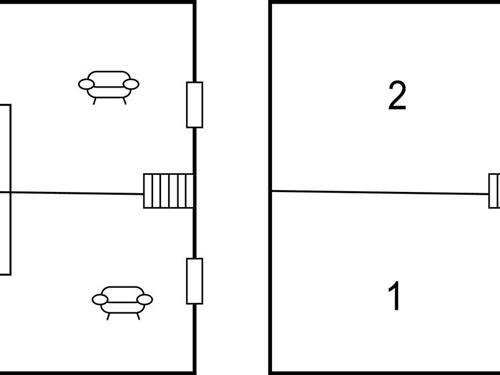 2

1