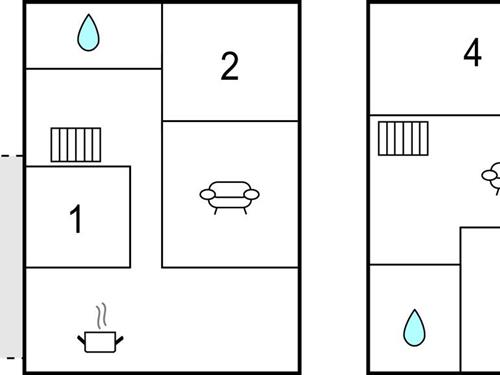 2

1

4