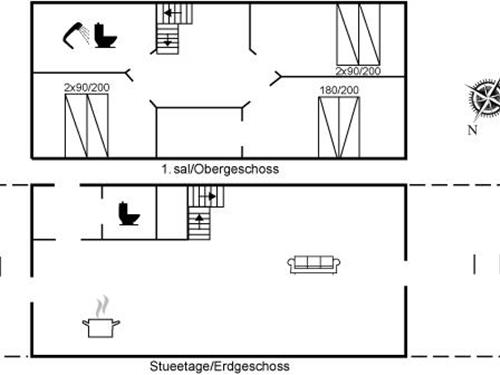 2x90/200

2x90/200

180/200

N

1. sal/Obergeschoss

Stueetage/Erdgeschoss