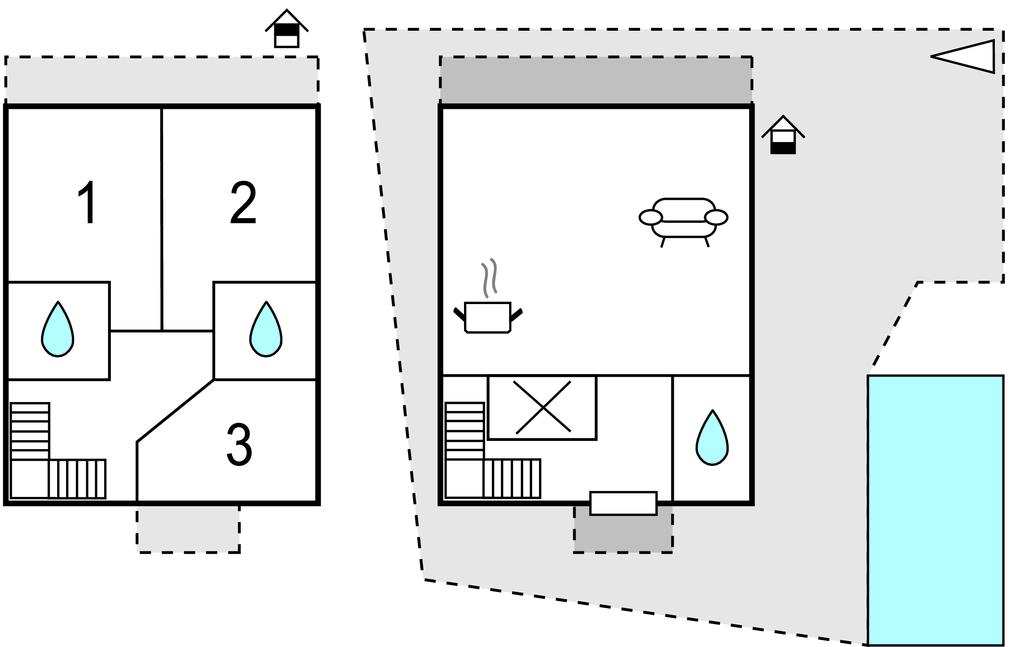 1
2
3