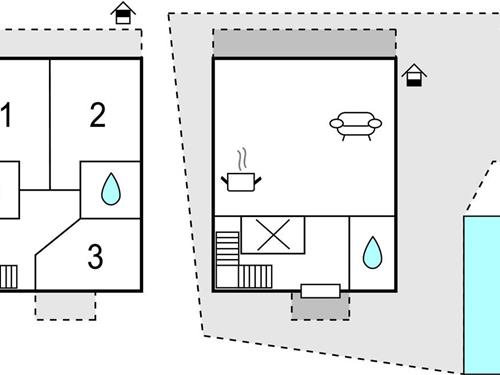 1
2
3