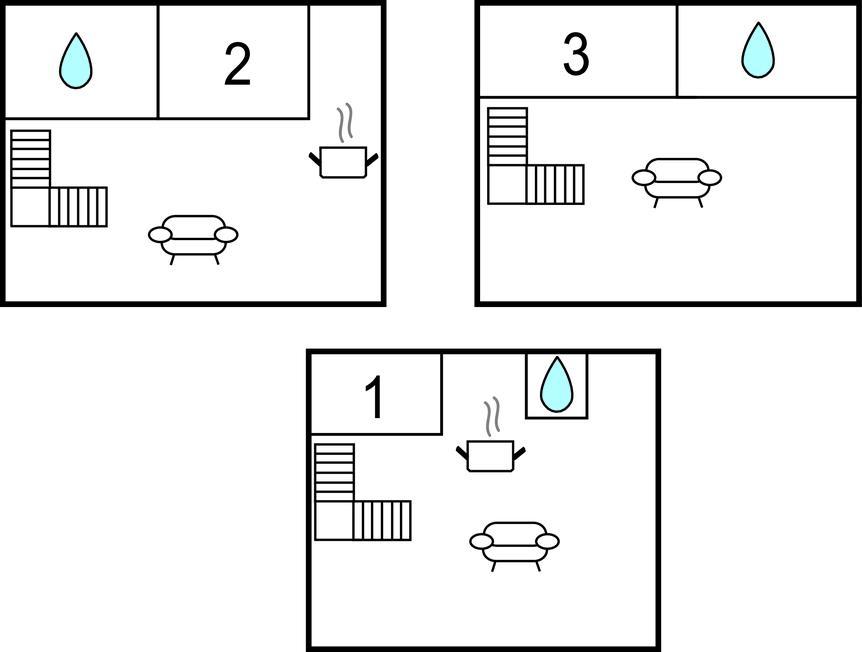 2

3

1