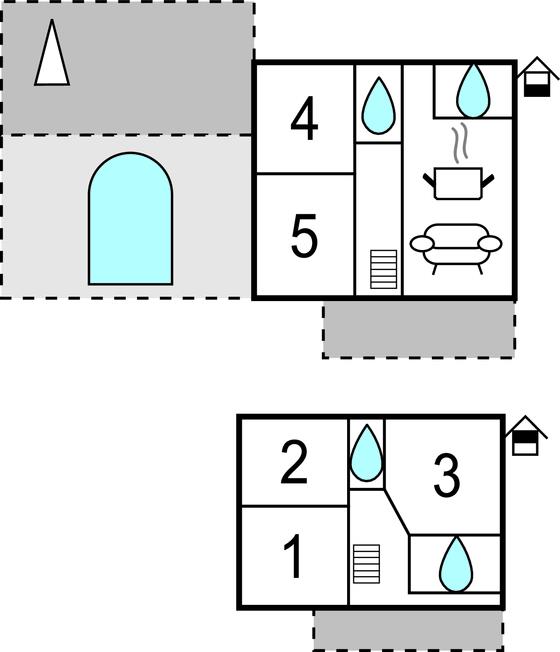 4
5
2
3
1