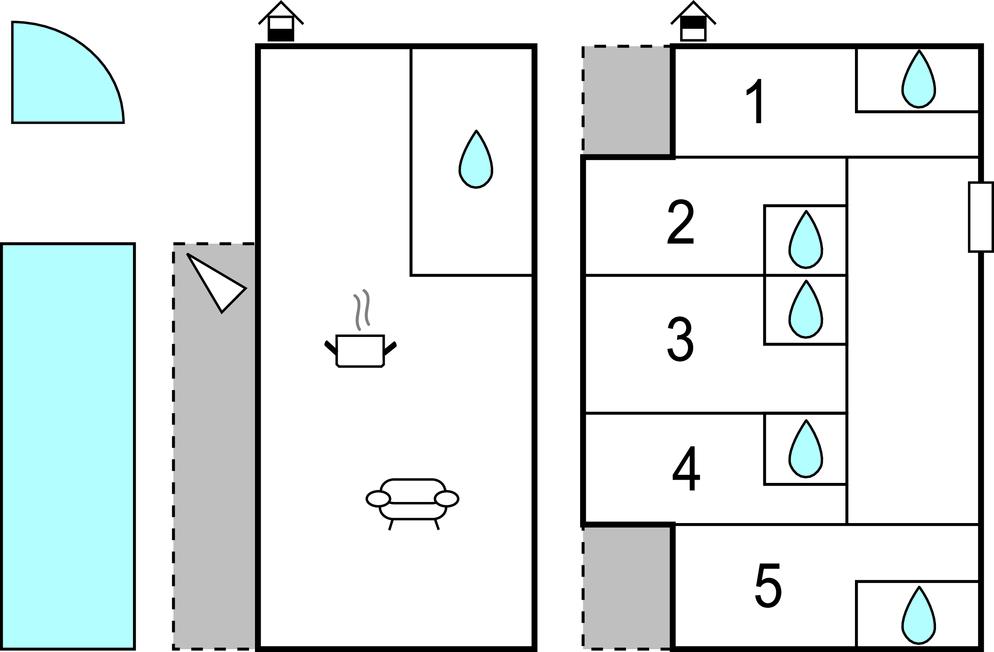 1
2
3
4
5