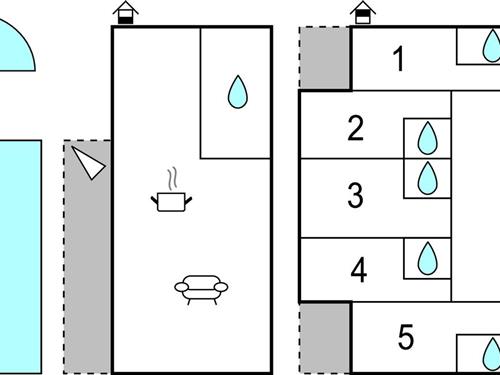 1
2
3
4
5