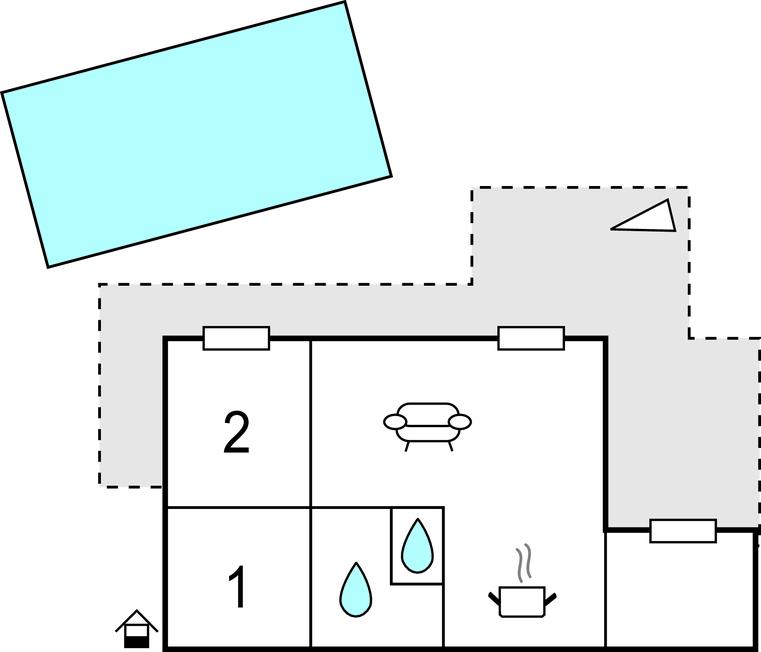 2

1