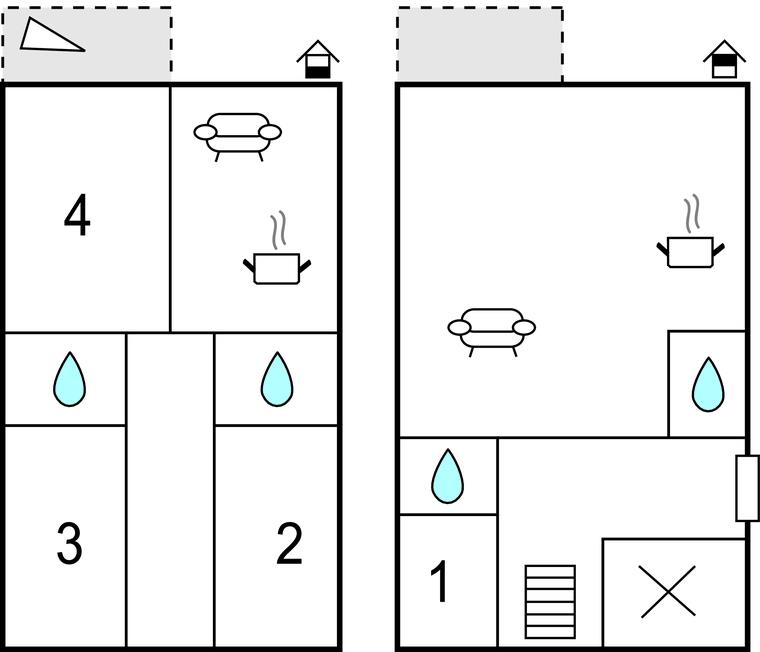 4

3

2

1