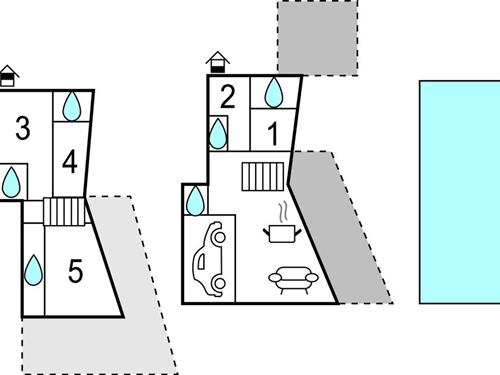 3
4
5
2
1