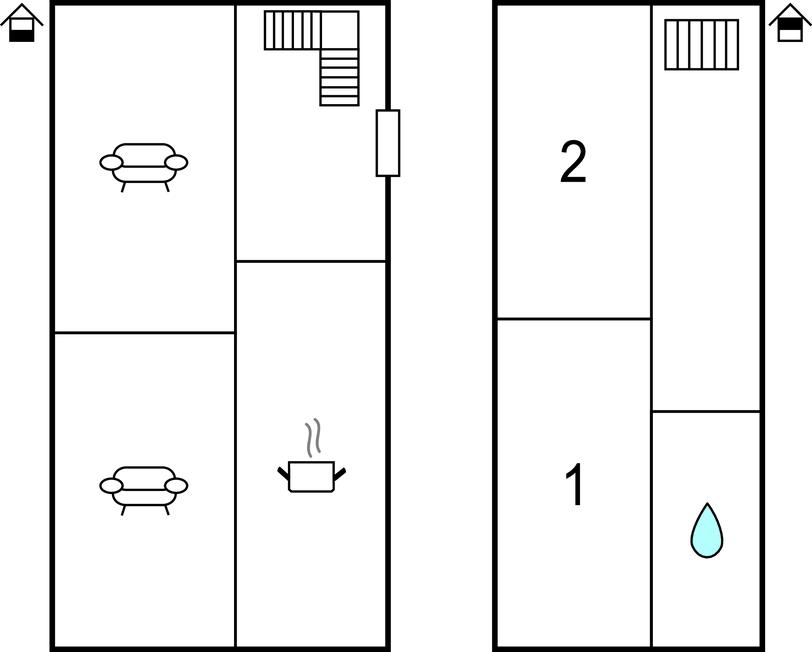 2

1