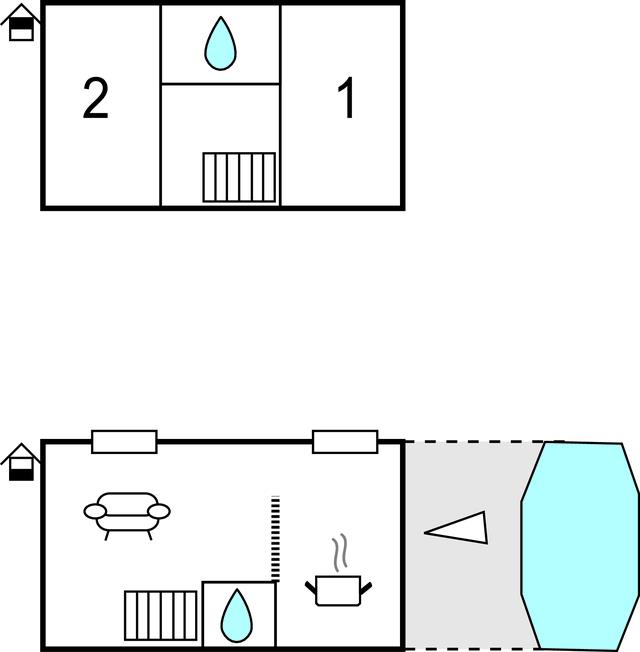 2

1