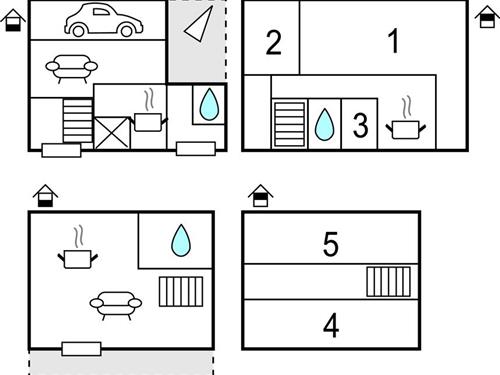 2
1
3
5
4