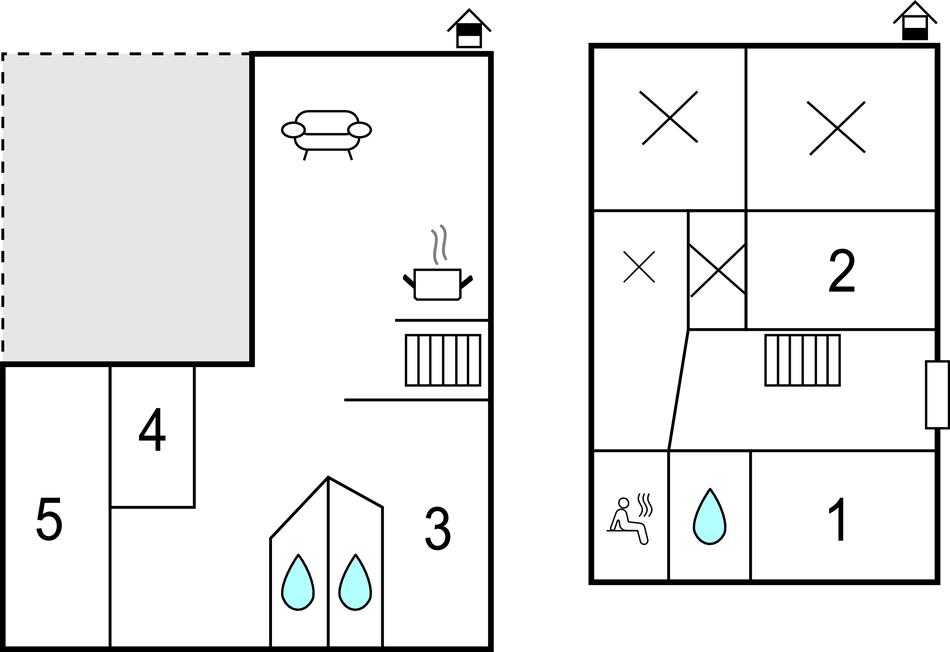 4
5
3
2
1