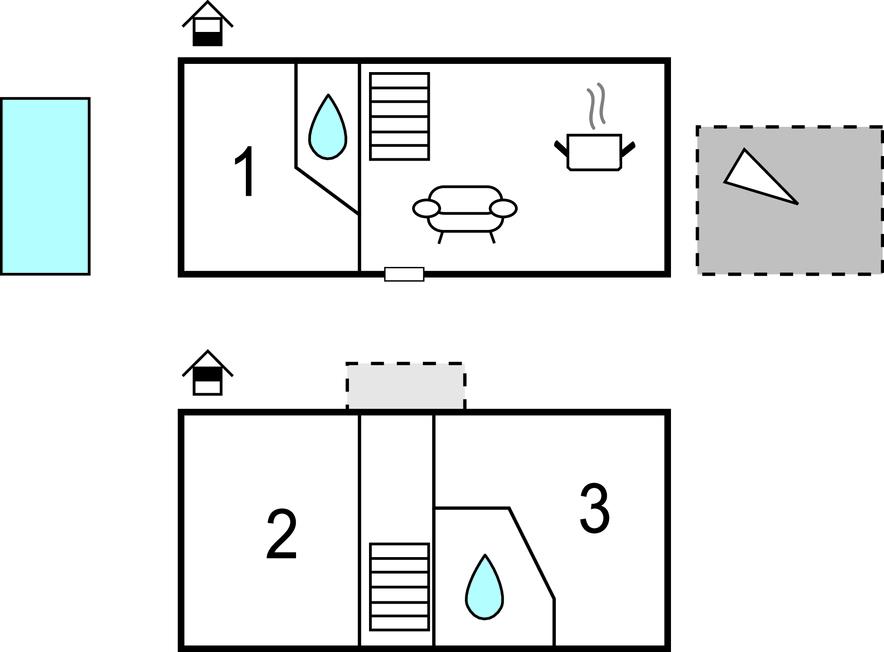 1

2

3