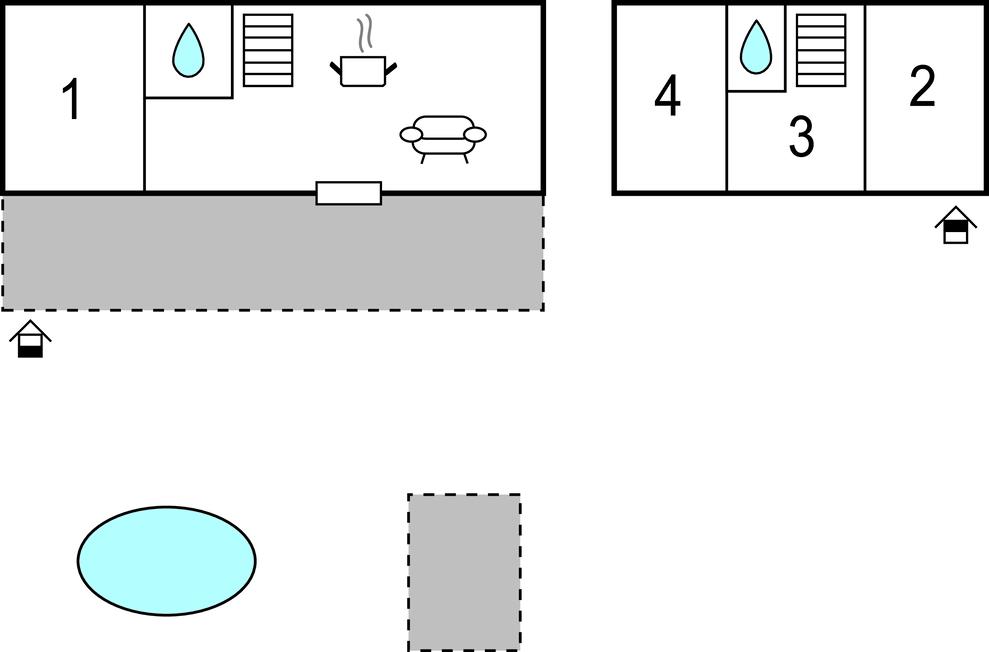 1

4

3

2