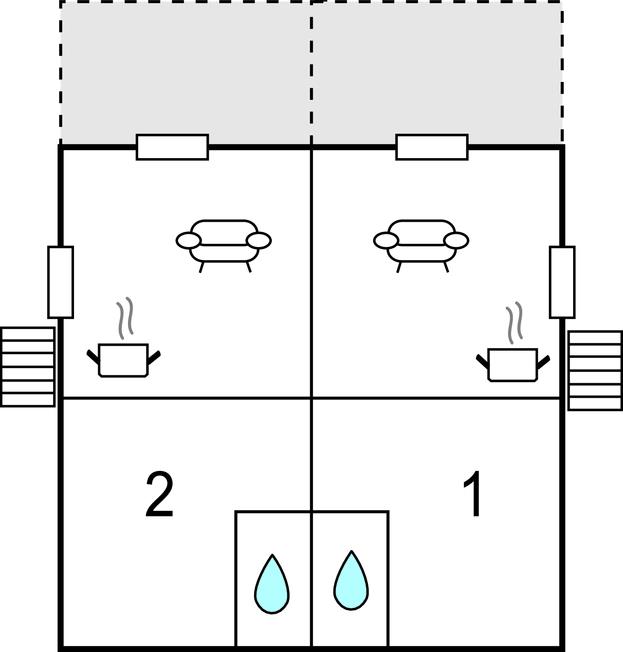 2

1