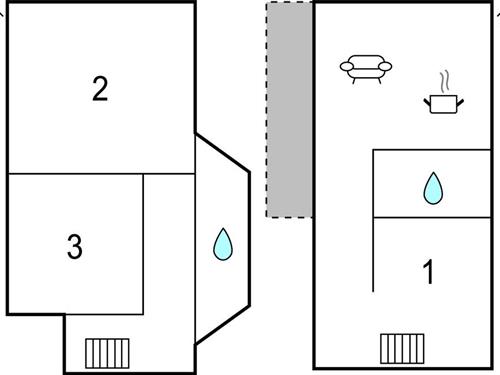 2

3

1