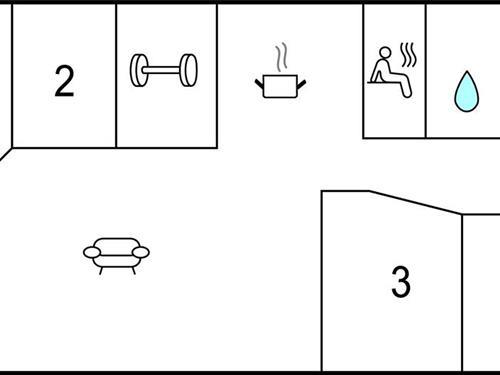 2

3