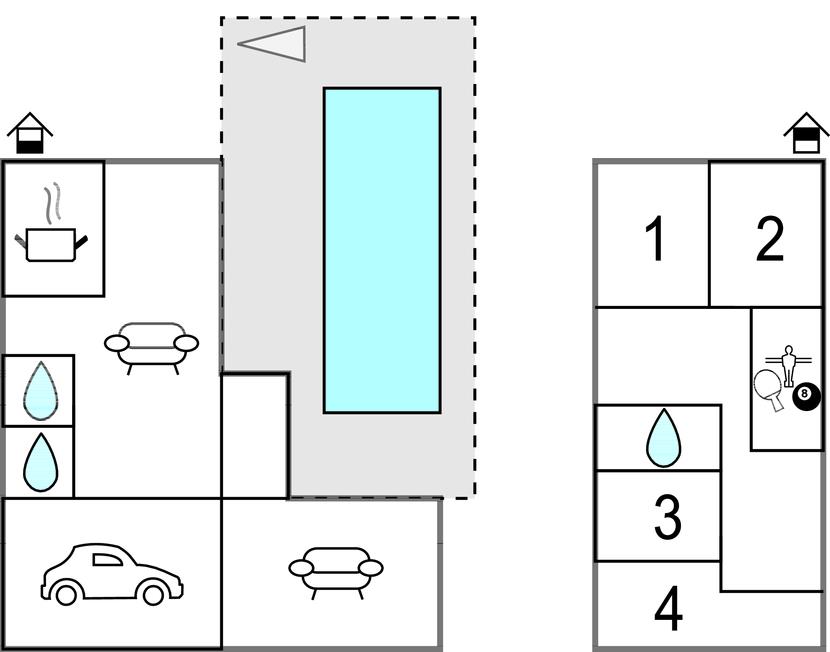 1
2
8
3
4