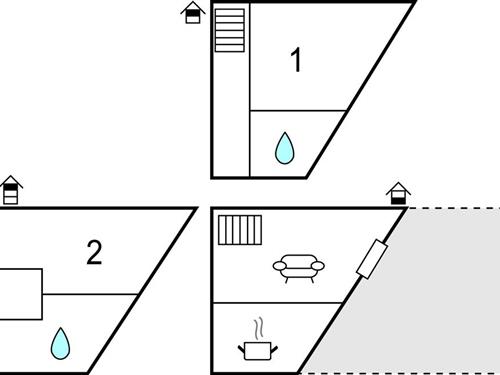 1

2