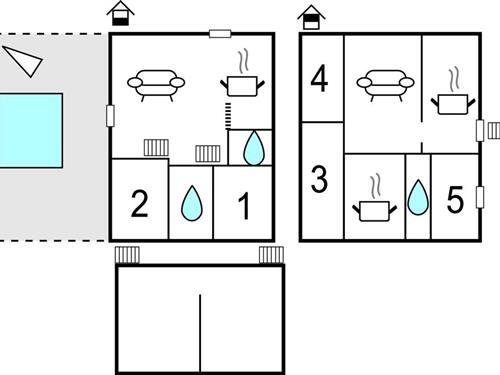 2
1
4
3
5