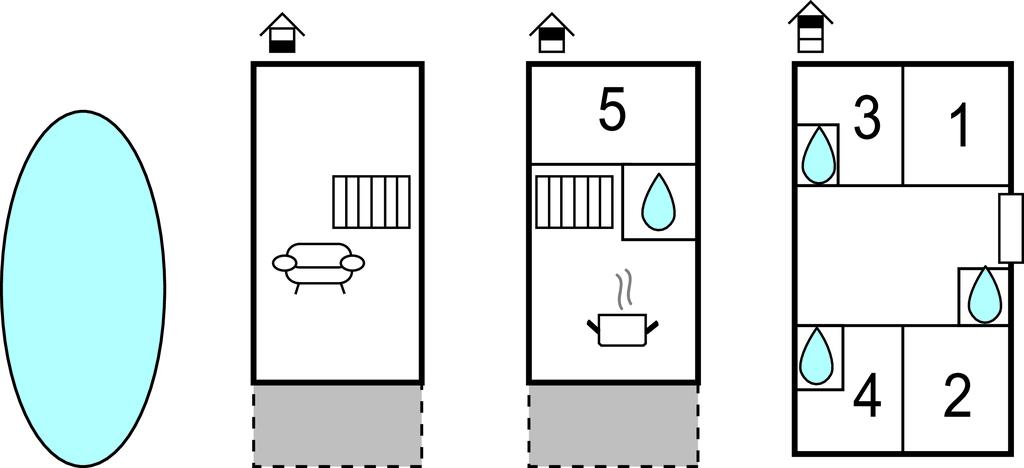 5

3

1

4

2