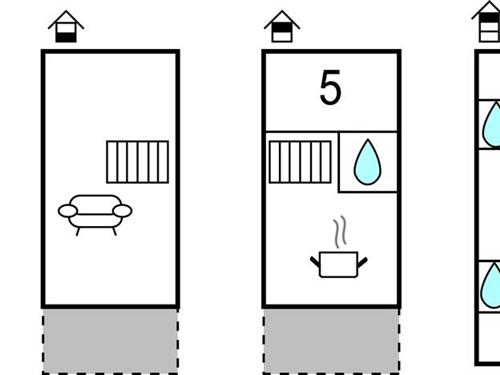 5