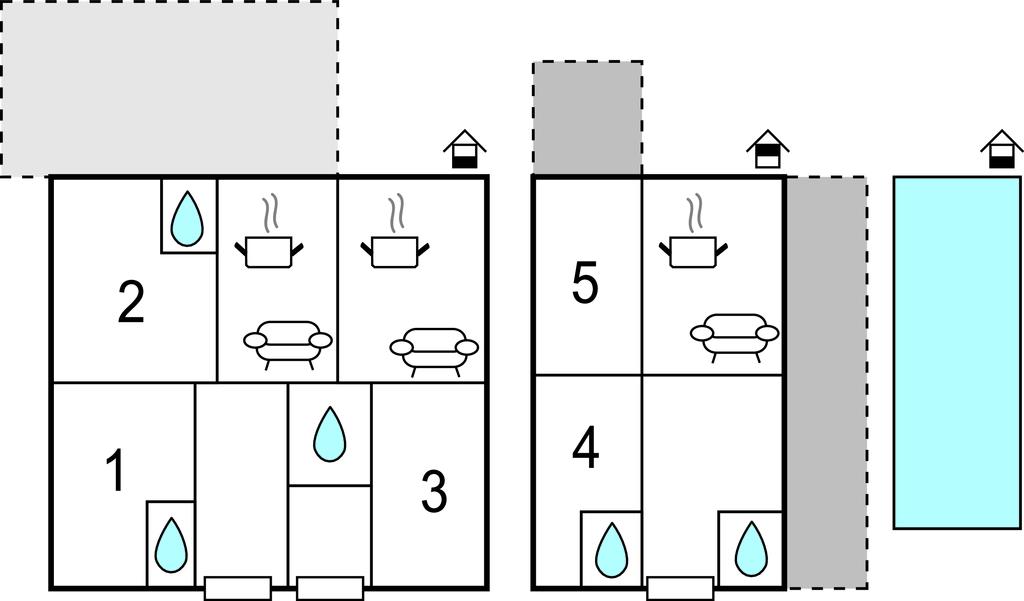 2
1
3
5
4